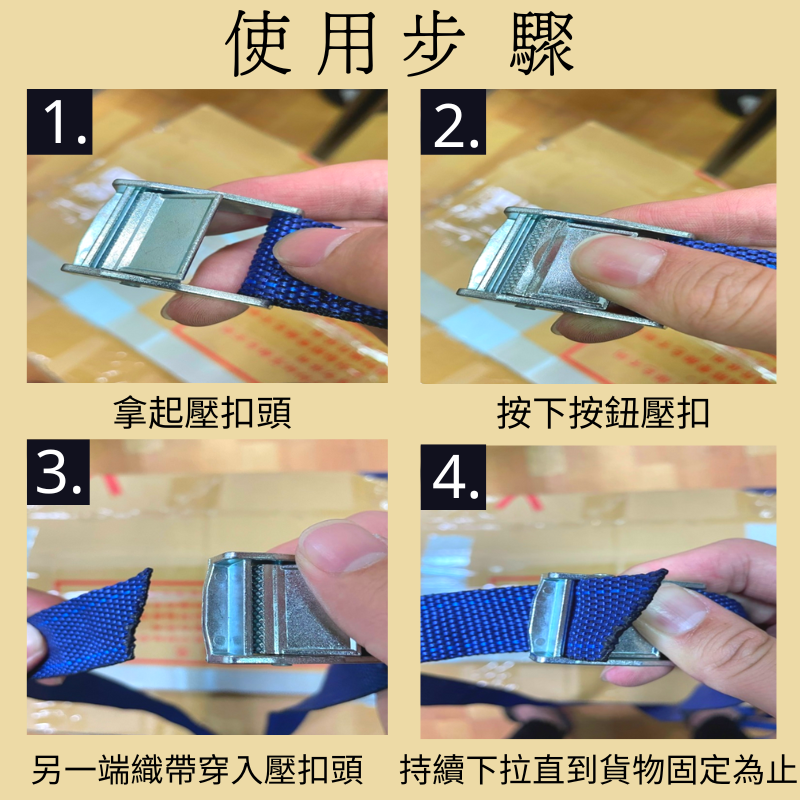 使用步驟

1.

拿起壓扣頭

2.

按下按鈕壓扣

3.

另一端織帶穿入壓扣頭

4.

持續下拉直到貨物固定為止