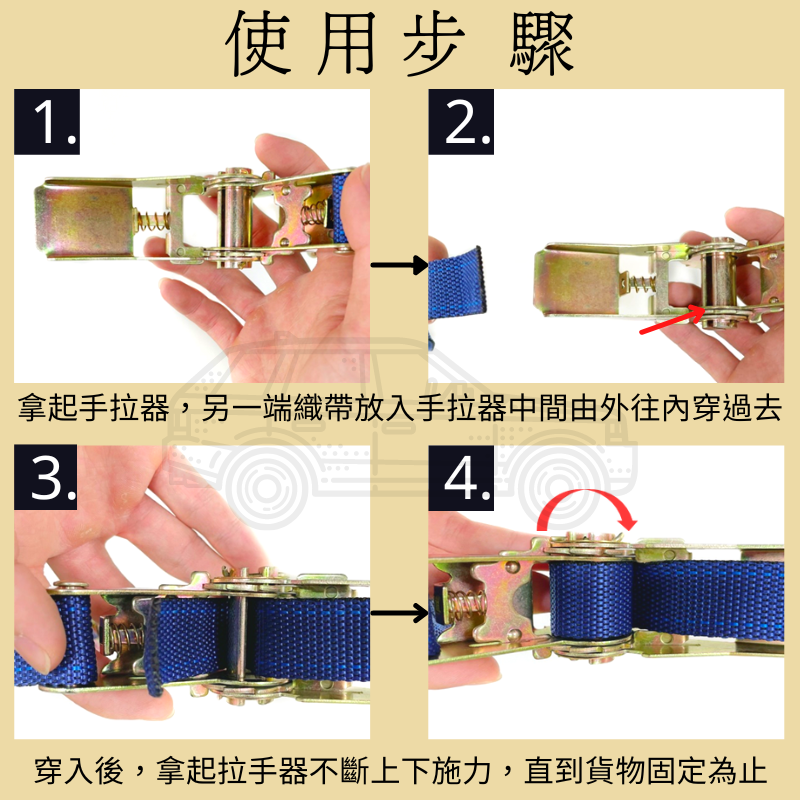 使用步驟

1.

2.

拿起手拉器，另一端織帶放入手拉器中間由外往內穿過去

3.

4.

穿入後，拿起拉手器不斷上下施力，直到貨物固定為止