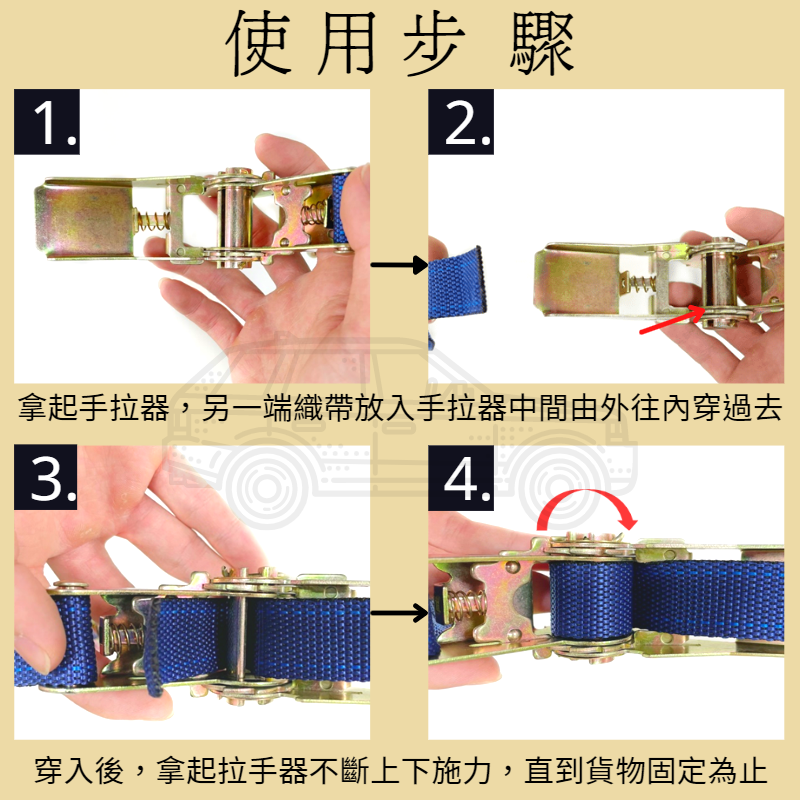 使用步驟

1.

2.

拿起手拉器，另一端織帶放入手拉器中間由外往內穿過去

3.

4.

穿入後，拿起拉手器不斷上下施力，直到貨物固定為止