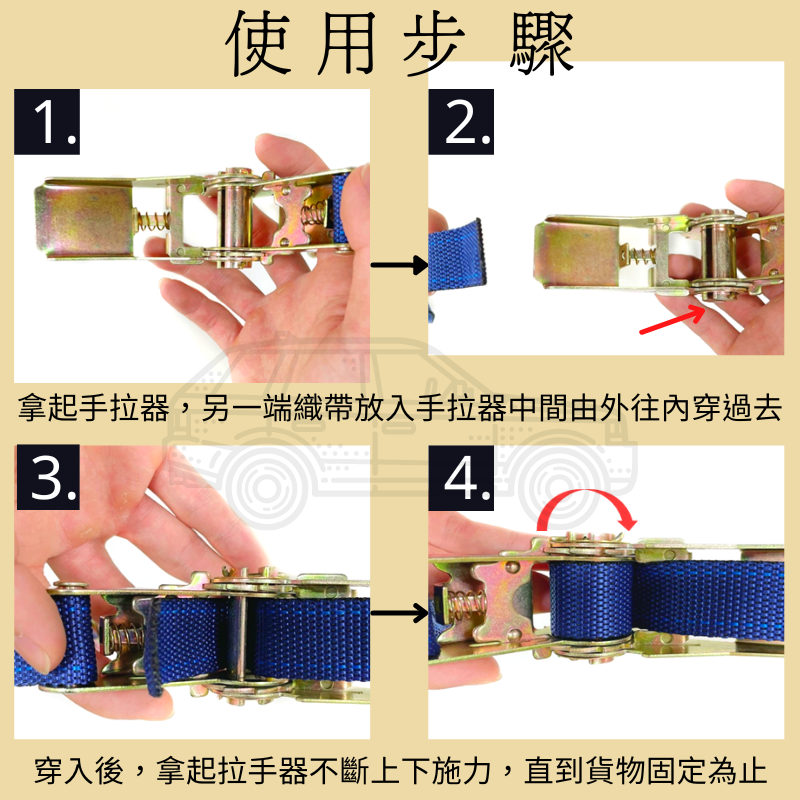 使用步驟

1.

2.

拿起手拉器，另一端織帶放入手拉器中間由外往內穿過去

3.

4.

穿入後，拿起拉手器不斷上下施力，直到貨物固定為止