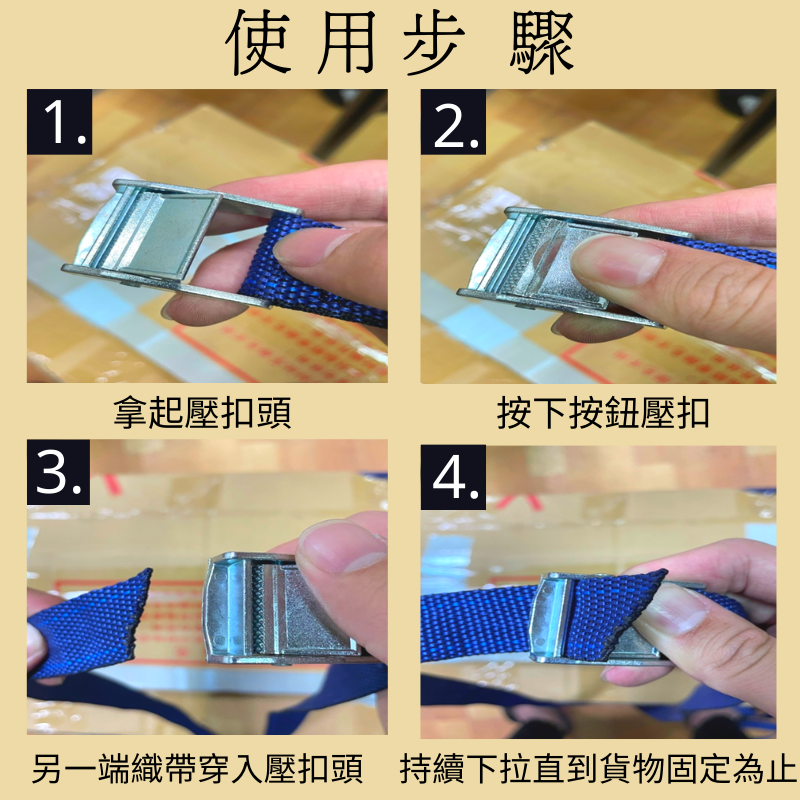 使用步驟

1.

拿起壓扣頭

2.

按下按鈕壓扣

3.

另一端織帶穿入壓扣頭

4.

持續下拉直到貨物固定為止