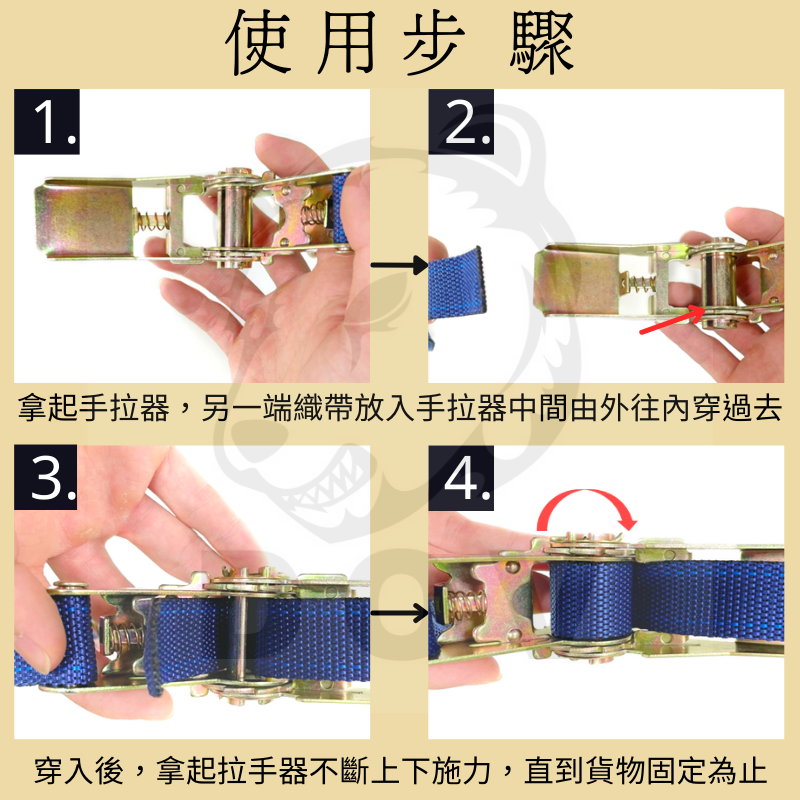 使用步驟

1.

2.

拿起手拉器，另一端織帶放入手拉器中間由外往內穿過去

3.

4.

穿入後，拿起拉手器不斷上下施力，直到貨物固定為止