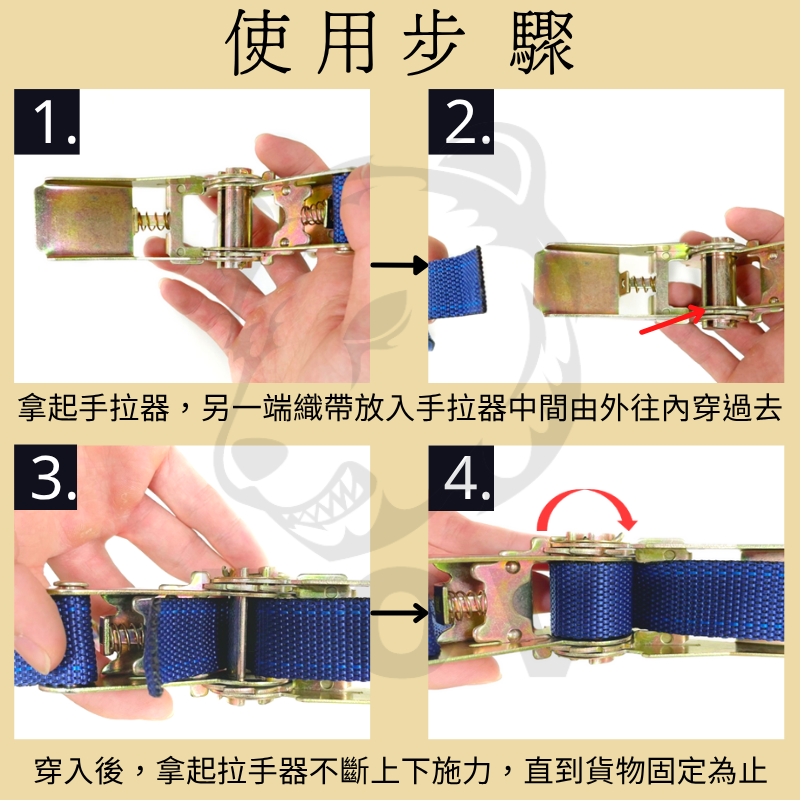 使用步驟

1.

2.

拿起手拉器，另一端織帶放入手拉器中間由外往內穿過去

3.

4.

穿入後，拿起拉手器不斷上下施力，直到貨物固定為止