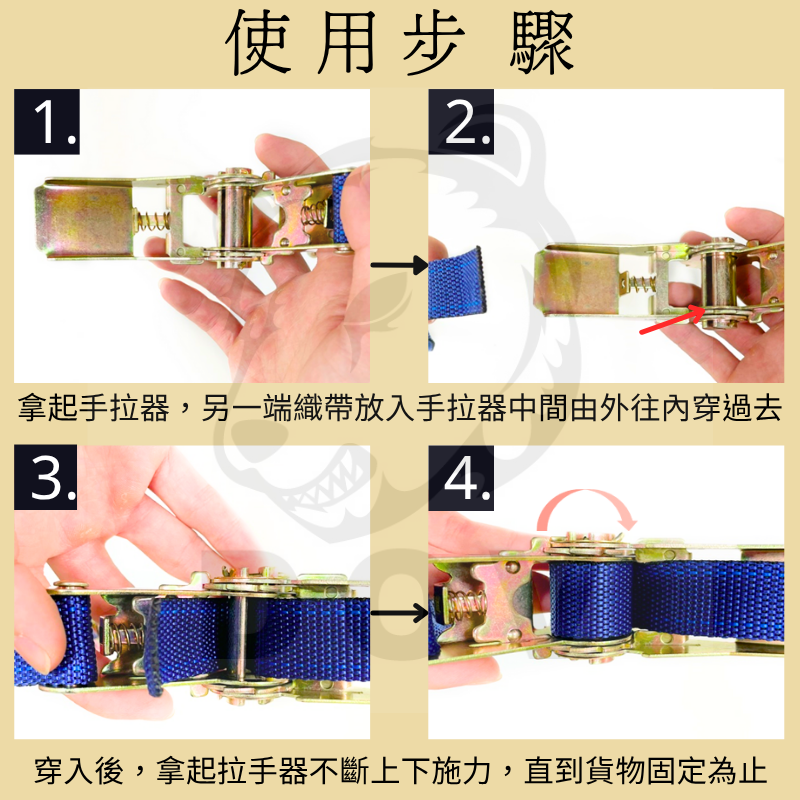 使用步驟

1.

2.

拿起手拉器，另一端織帶放入手拉器中間由外往內穿過去

3.

4.

穿入後，拿起拉手器不斷上下施力，直到貨物固定為止