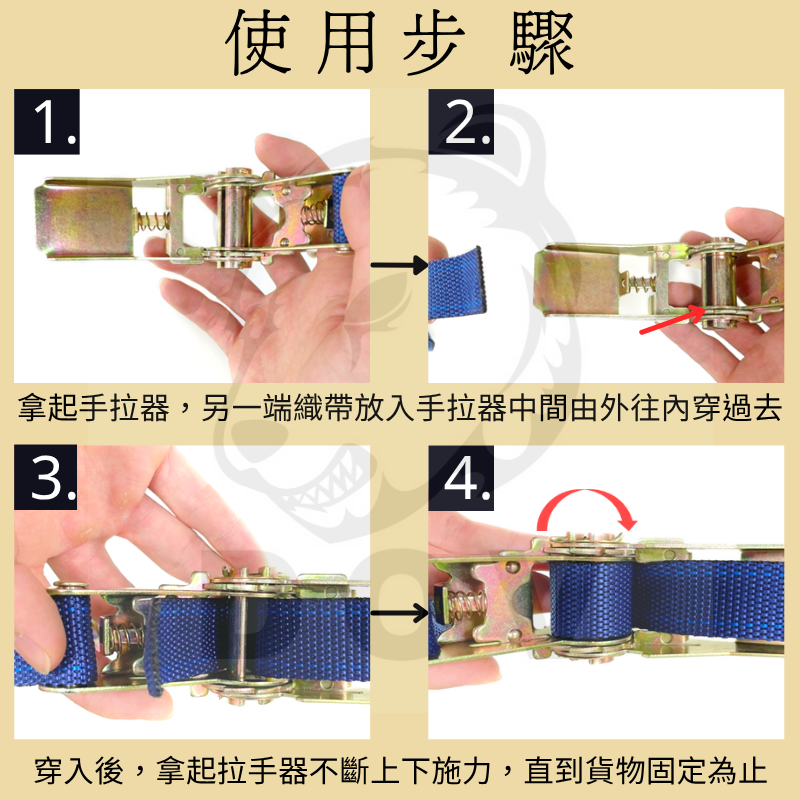 使用步驟

1.

2.

拿起手拉器，另一端織帶放入手拉器中間由外往內穿過去

3.

4.

穿入後，拿起拉手器不斷上下施力，直到貨物固定為止