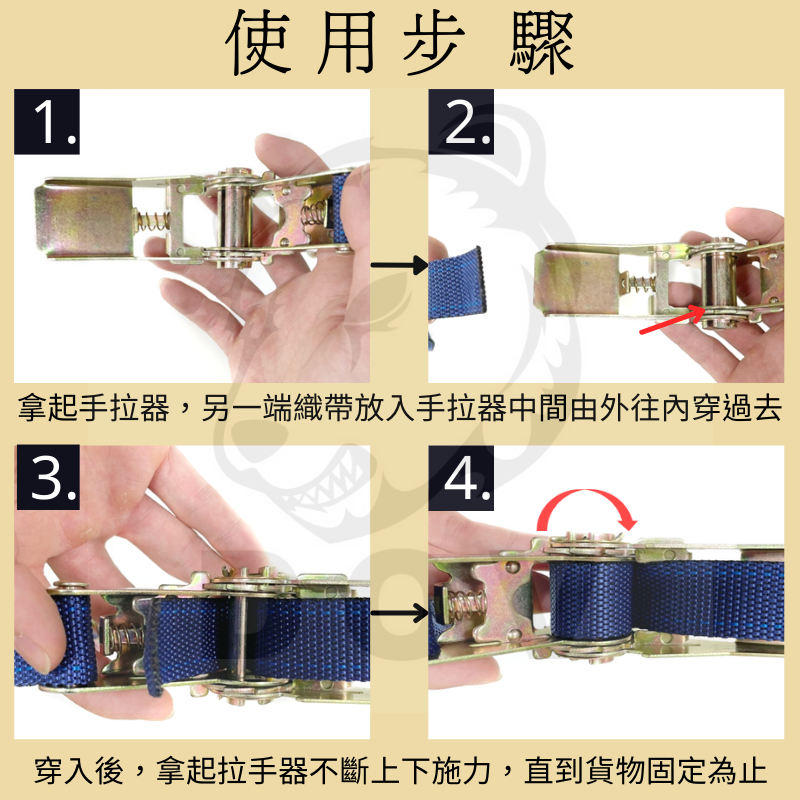 使用步驟

1.

2.

拿起手拉器，另一端織帶放入手拉器中間由外往內穿過去

3.

4.

穿入後，拿起拉手器不斷上下施力，直到貨物固定為止