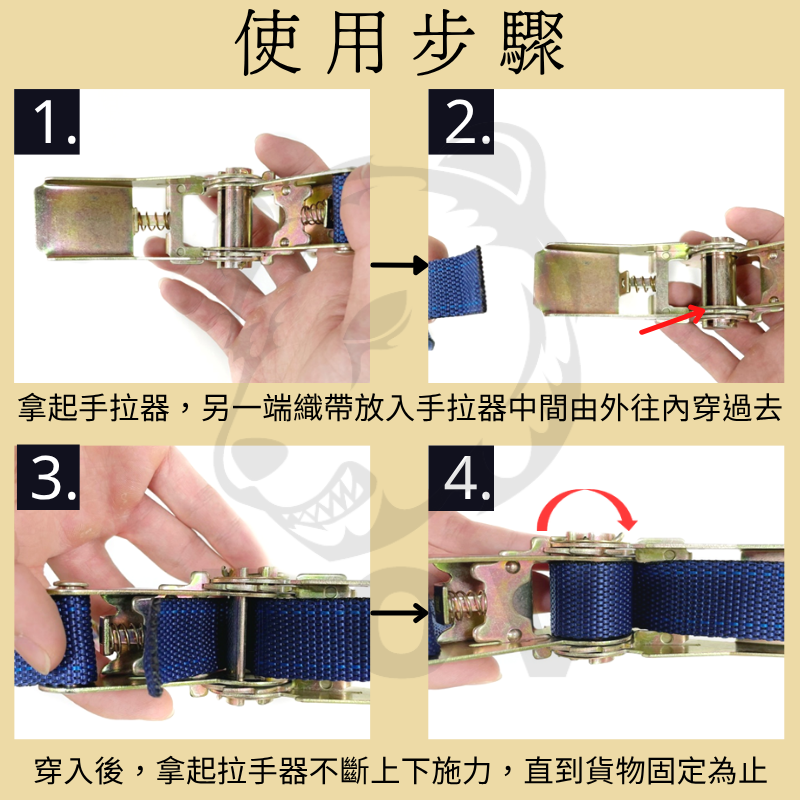 使用步驟

1.

2.

拿起手拉器，另一端織帶放入手拉器中間由外往內穿過去

3.

4.

穿入後，拿起拉手器不斷上下施力，直到貨物固定為止