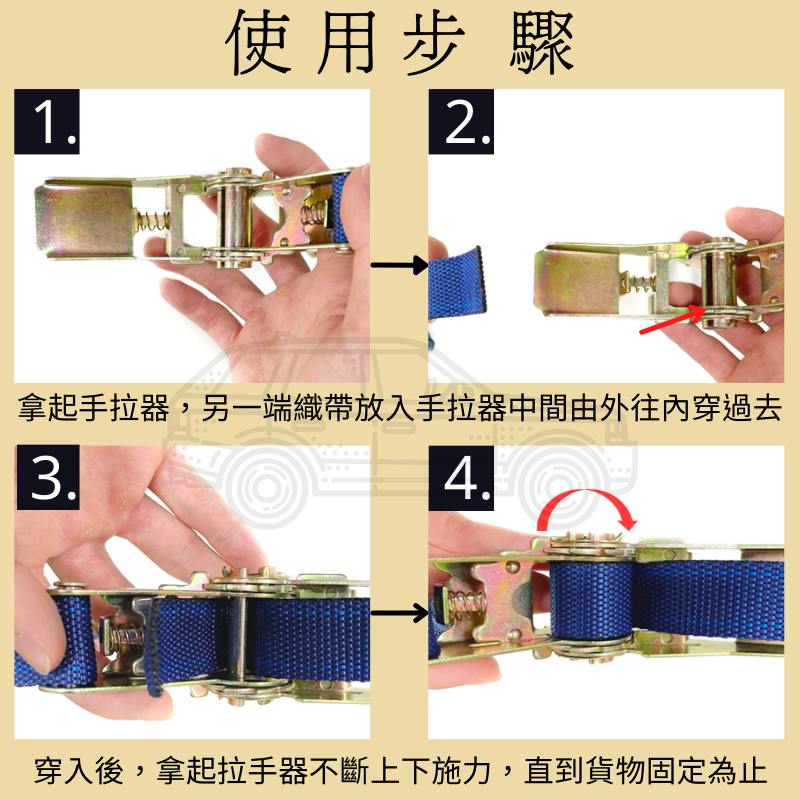 使用步驟

1.

2.

拿起手拉器，另一端織帶放入手拉器中間由外往內穿過去

3.

4.

穿入後，拿起拉手器不斷上下施力，直到貨物固定為止