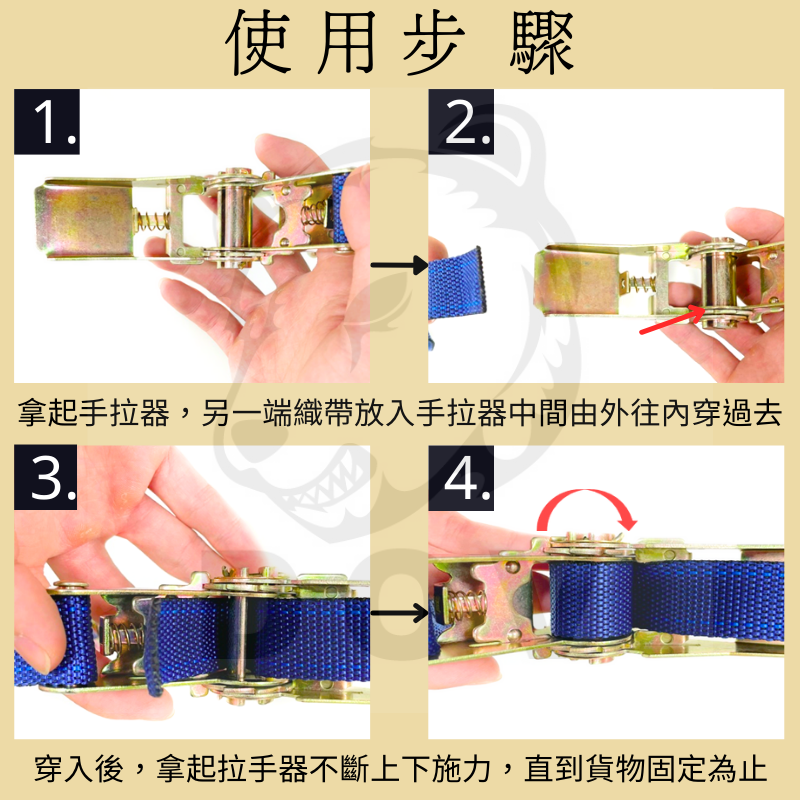 使用步驟

1.

2.

拿起手拉器，另一端織帶放入手拉器中間由外往內穿過去

3.

4.

穿入後，拿起拉手器不斷上下施力，直到貨物固定為止