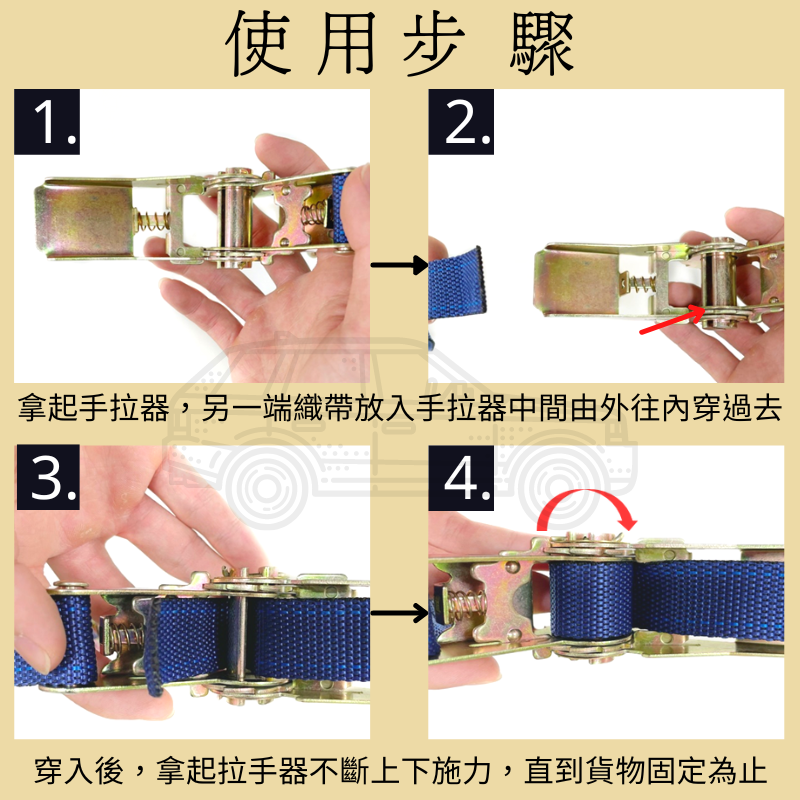 使用步驟

1.

2.

拿起手拉器，另一端織帶放入手拉器中間由外往內穿過去

3.

4.

穿入後，拿起拉手器不斷上下施力，直到貨物固定為止