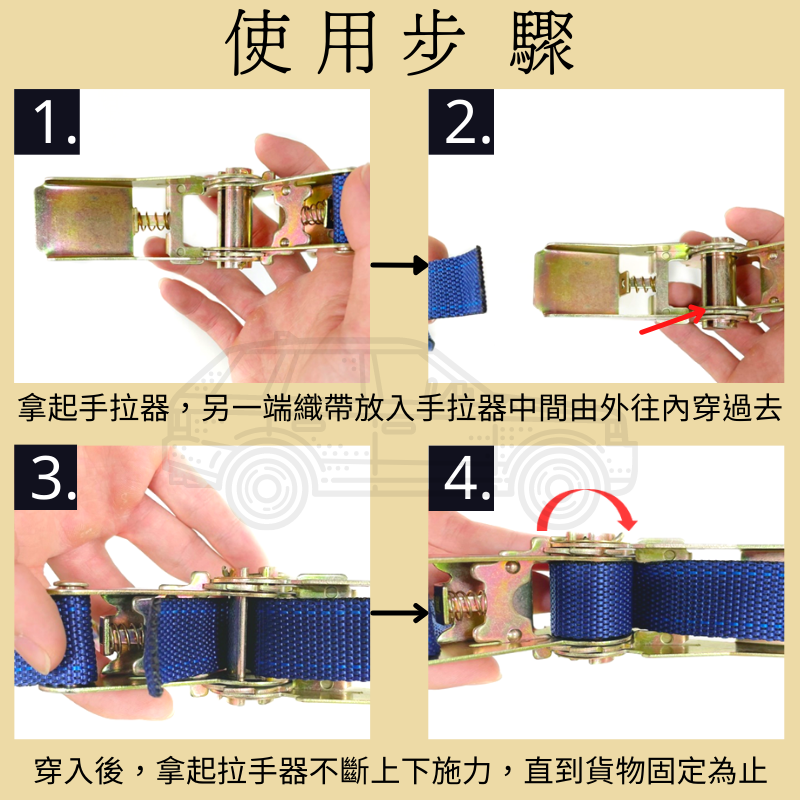 使用步驟

1.

2.

拿起手拉器，另一端織帶放入手拉器中間由外往內穿過去

3.

4.

穿入後，拿起拉手器不斷上下施力，直到貨物固定為止