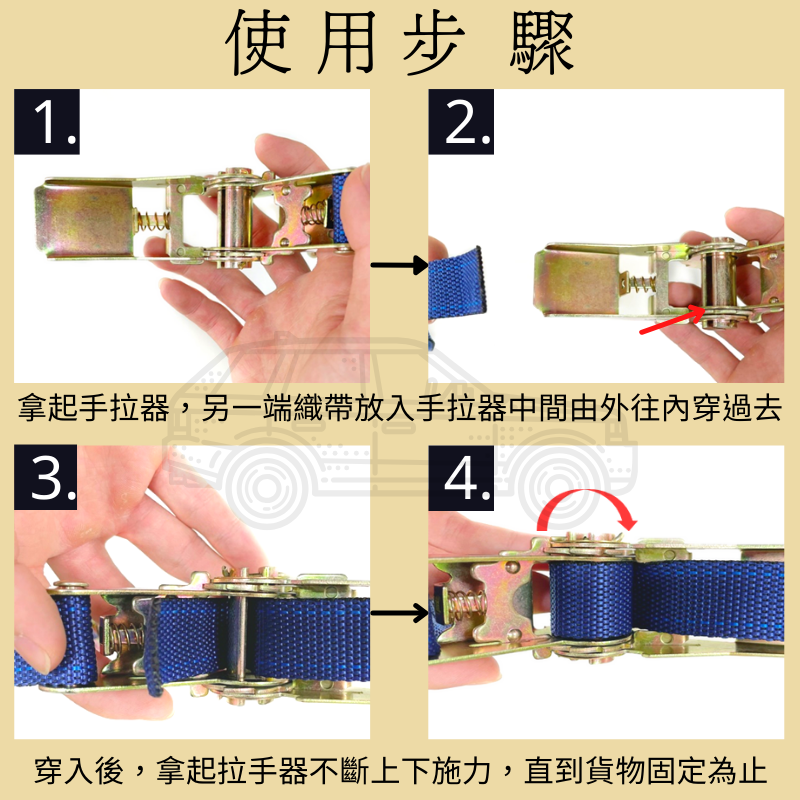 使用步驟

1.

2.

拿起手拉器，另一端織帶放入手拉器中間由外往內穿過去

3.

4.

穿入後，拿起拉手器不斷上下施力，直到貨物固定為止