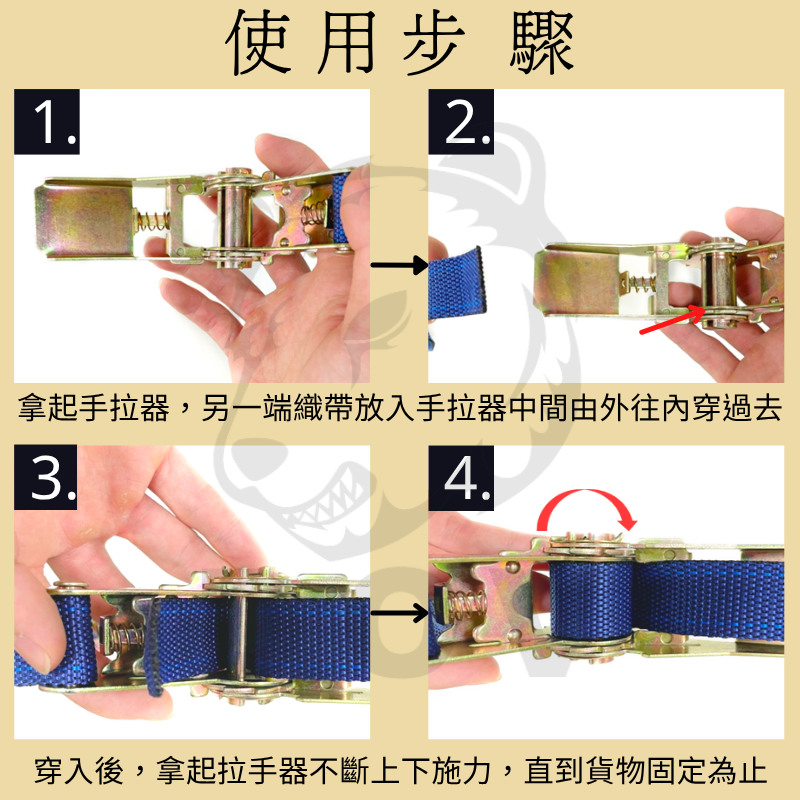 使用步驟

1.

2.

拿起手拉器，另一端織帶放入手拉器中間由外往內穿過去

3.

4.

穿入後，拿起拉手器不斷上下施力，直到貨物固定為止