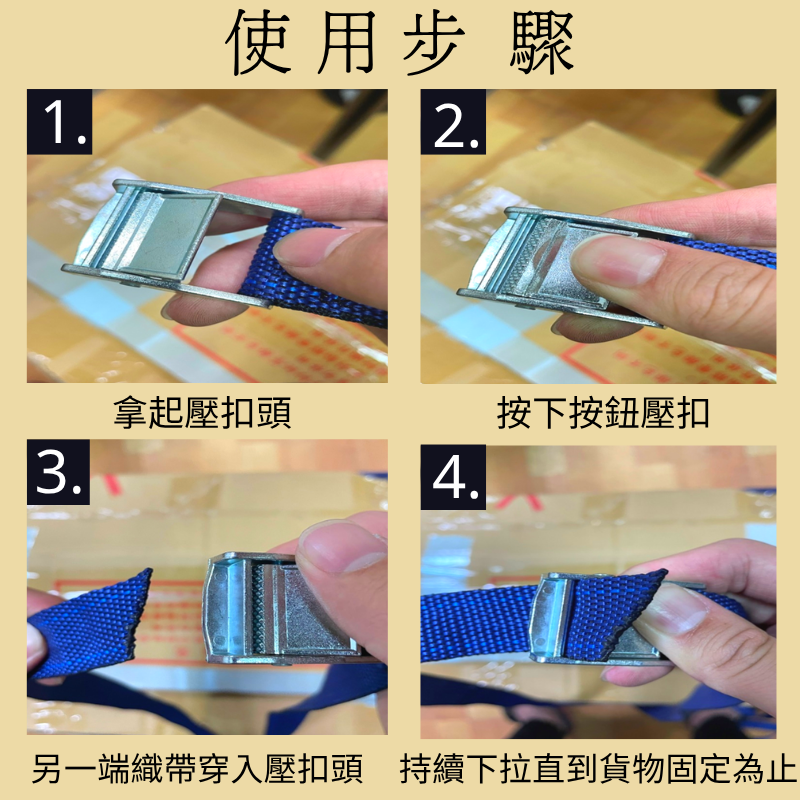 使用步驟

1.

拿起壓扣頭

2.

按下按鈕壓扣

3.

另一端織帶穿入壓扣頭

4.

持續下拉直到貨物固定為止